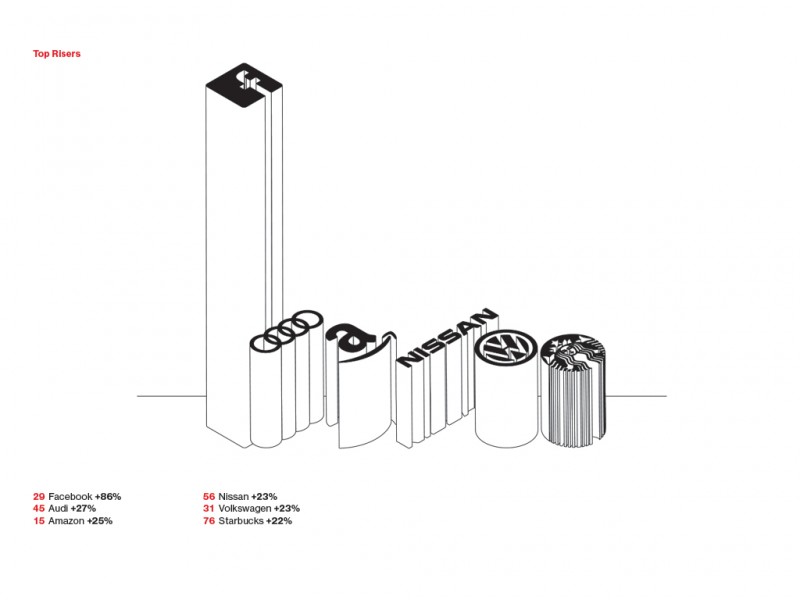 Top Risers

NISSAN

29 Facebook +86%
45 Audi +27%
15 Amazon +25%

56 Nissan +23%
31 Volkswagen +23%
76 Starbucks +22%